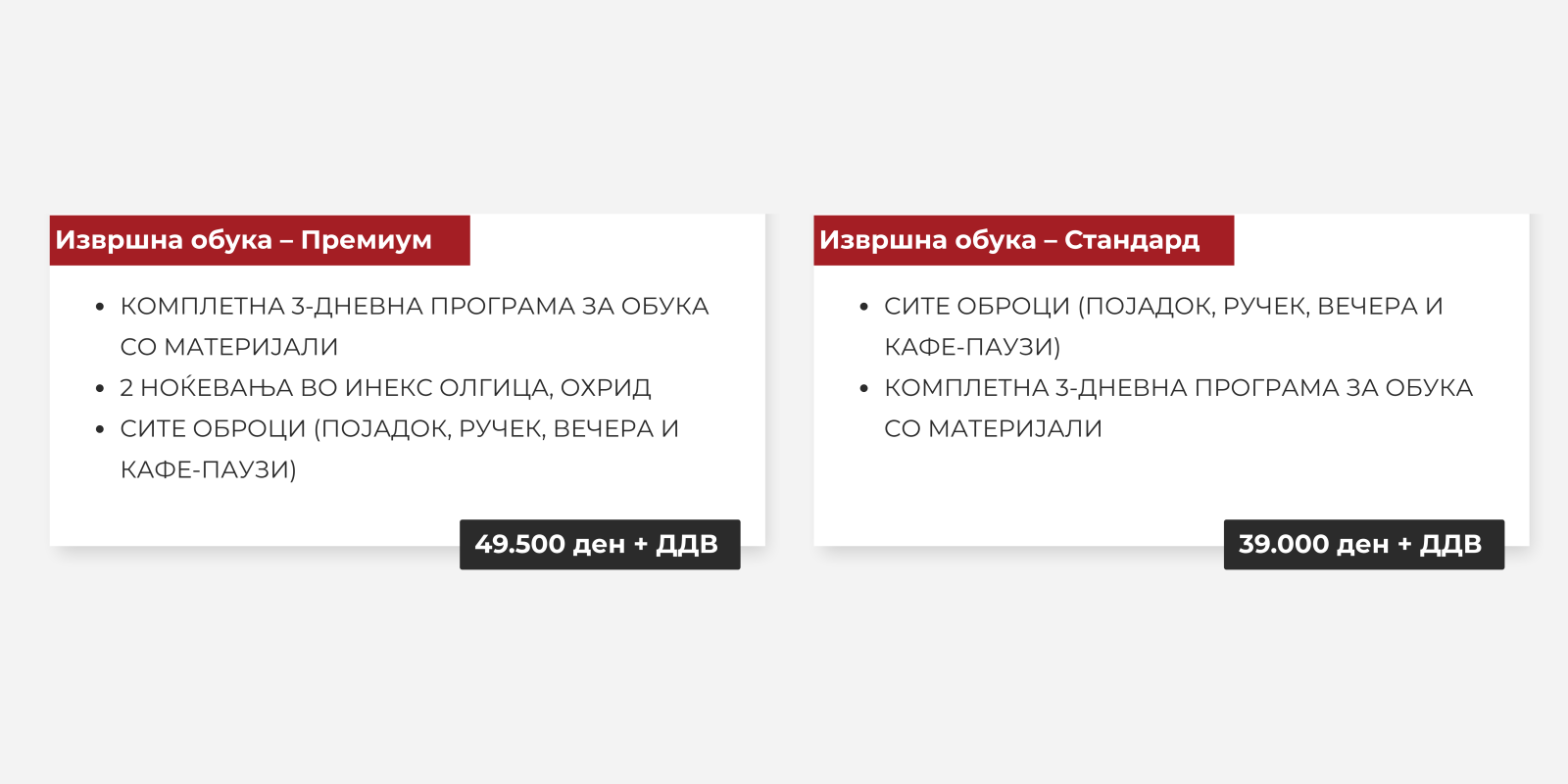 Извршна обука – Премиум

• КОМПЛЕТНА 3-ДНЕВНА ПРОГРАМА ЗА ОБУКА СО МАТЕРИЈАЛИ
• 2 НОЌЕВАЊА ВО ИНЕКС ОЛГИЦА, ОХРИД
• СИТЕ ОБРОЦИ (ПОЈАДОК, РУЧЕК, ВЕЧЕРА И КАФЕ-ПАУЗИ)

49.500 ден + ДДВ

Извршна обука – Стандард

• СИТЕ ОБРОЦИ (ПОЈАДОК, РУЧЕК, ВЕЧЕРА И КАФЕ-ПАУЗИ)
• КОМПЛЕТНА 3-ДНЕВНА ПРОГРАМА ЗА ОБУКА СО МАТЕРИЈАЛИ

39.000 ден + ДДВ